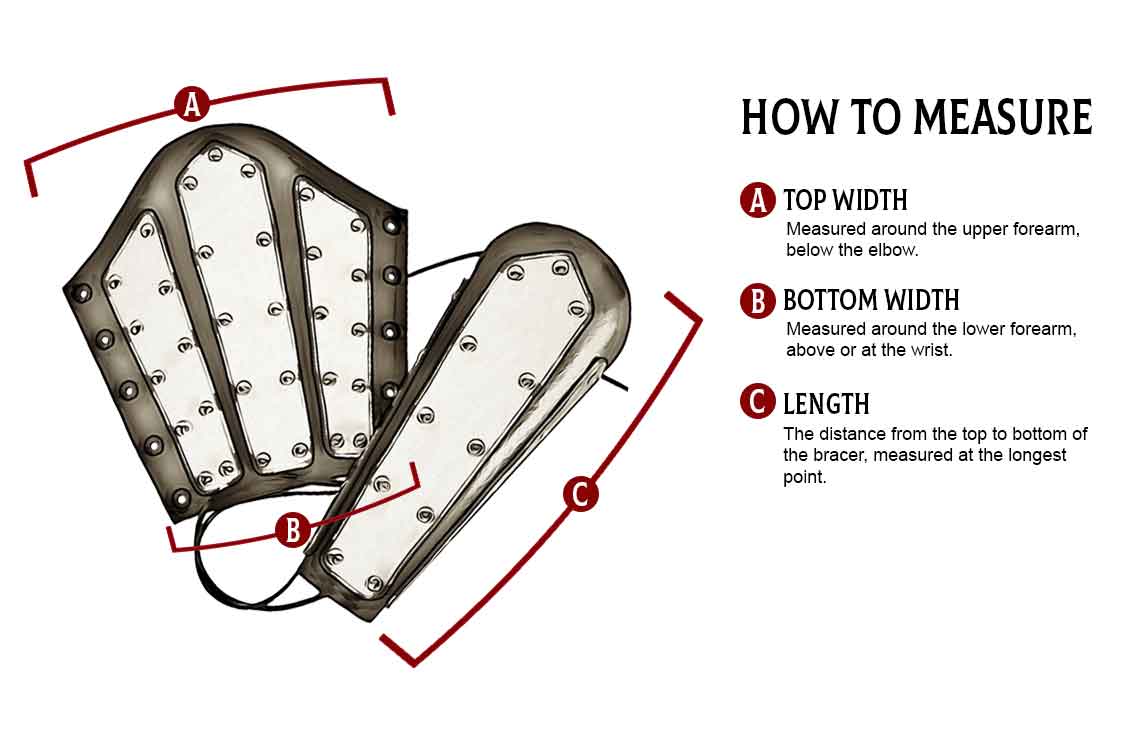 A

B

C

HOW TO MEASURE

A TOP WIDTH
Measured around the upper forearm, below the elbow.

B BOTTOM WIDTH
Measured around the lower forearm, above or at the wrist.

C LENGTH
The distance from the top to bottom of the bracer, measured at the longest point.