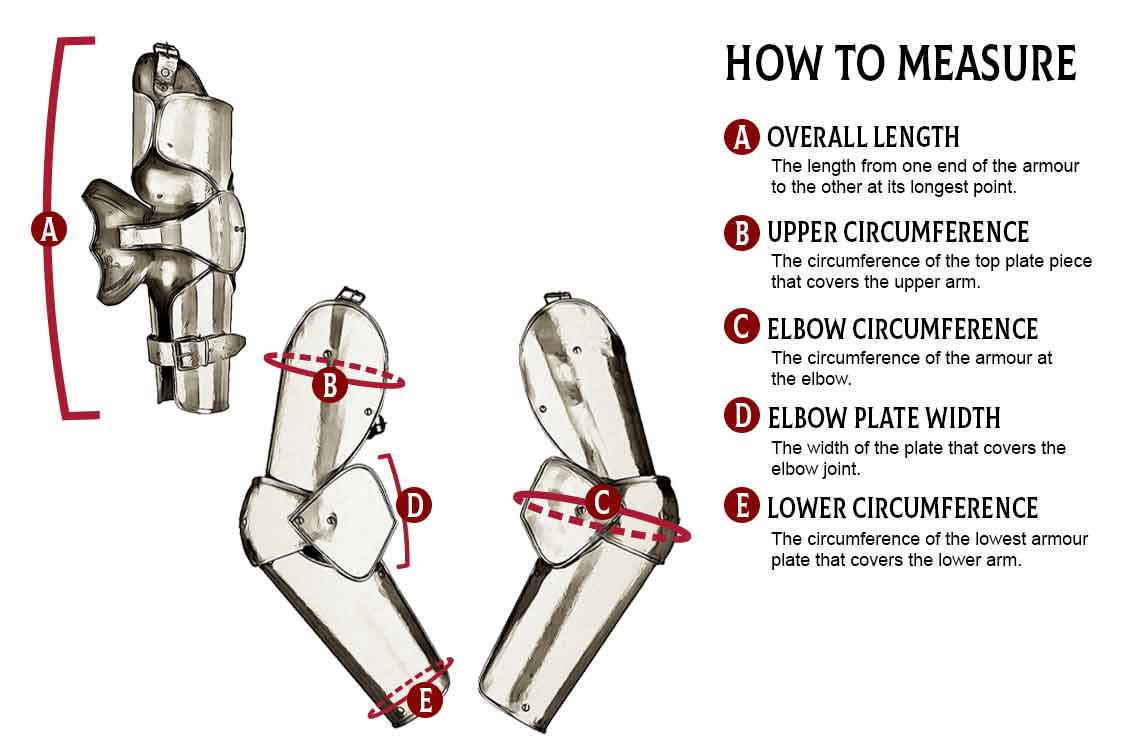 A

B

D

C

E

HOW TO MEASURE

A OVERALL LENGTH
The length from one end of the armour to the other at its longest point.

B UPPER CIRCUMFERENCE
The circumference of the top plate piece that covers the upper arm.

C ELBOW CIRCUMFERENCE
The circumference of the armour at the elbow.

D ELBOW PLATE WIDTH
The width of the plate that covers the elbow joint.

E LOWER CIRCUMFERENCE
The circumference of the lowest armour plate that covers the lower arm.