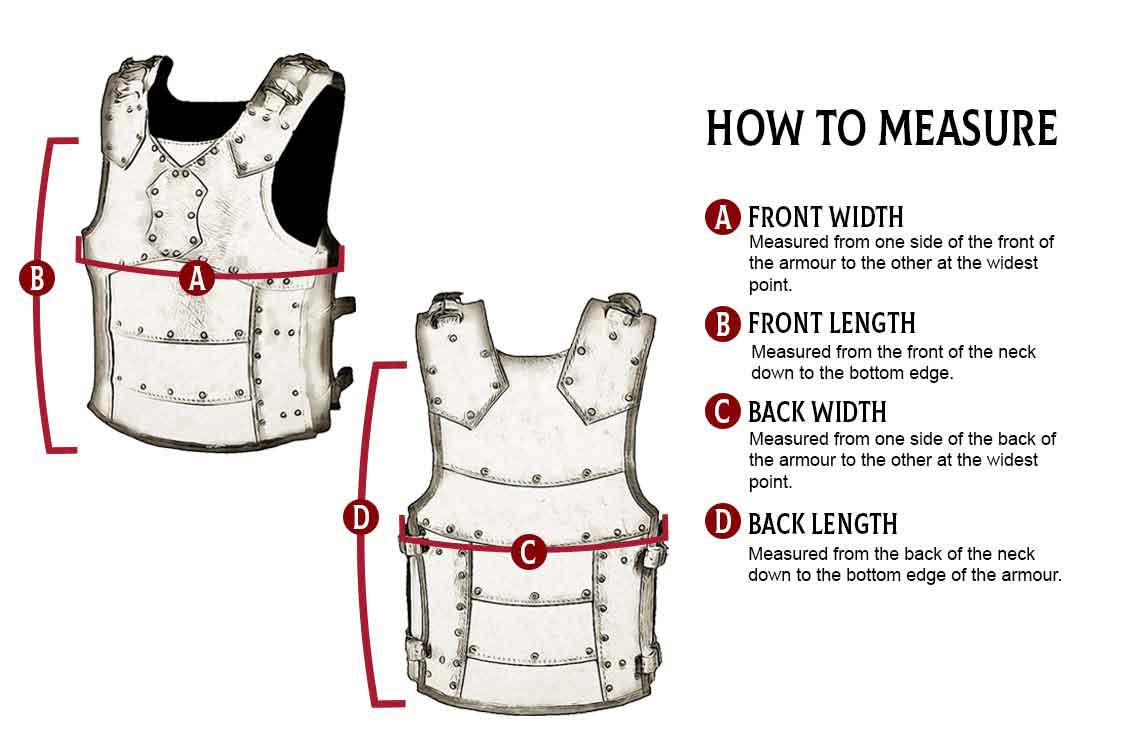 B

A

D

C

HOW TO MEASURE

A FRONT WIDTH
Measured from one side of the front of the armour to the other at the widest point.

B FRONT LENGTH
Measured from the front of the neck down to the bottom edge.

C BACK WIDTH
Measured from one side of the back of the armour to the other at the widest point.

D BACK LENGTH
Measured from the back of the neck down to the bottom edge of the armour.