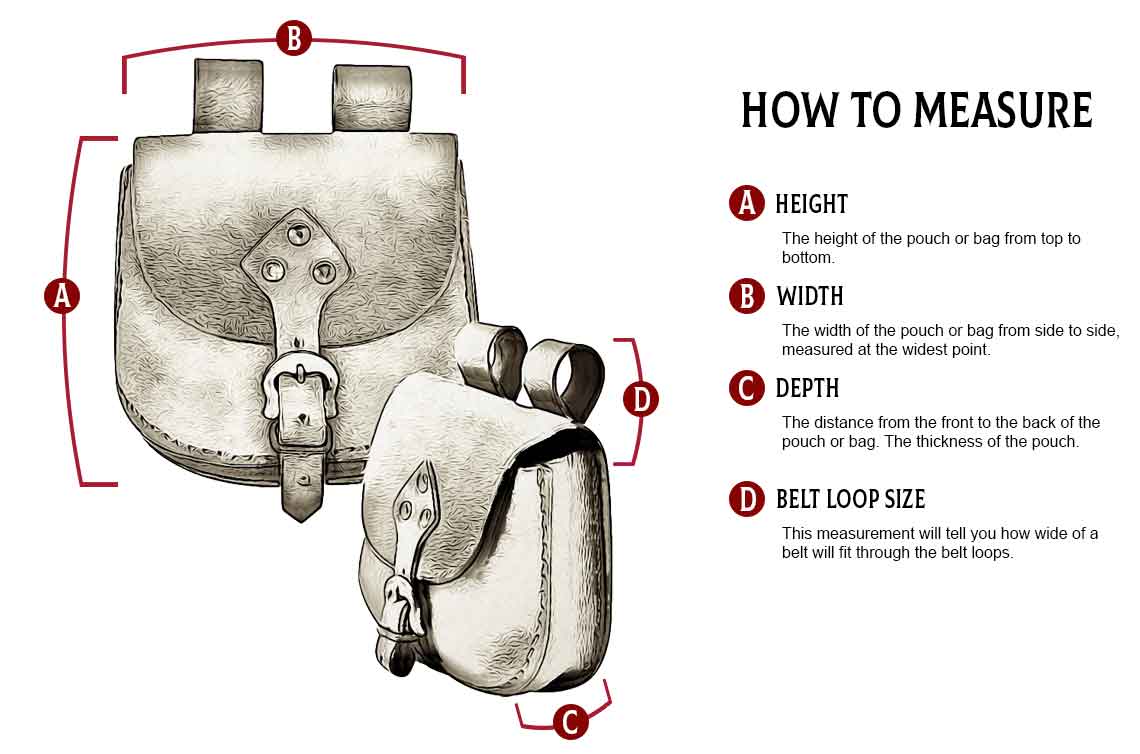 B

A

D

C

HOW TO MEASURE

A HEIGHT

The height of the pouch or bag from top to bottom.

B WIDTH

The width of the pouch or bag from side to side, measured at the widest point.

C DEPTH

The distance from the front to the back of the pouch or bag. The thickness of the pouch.

D BELT LOOP SIZE

This measurement will tell you how wide of a belt will fit through the belt loops.